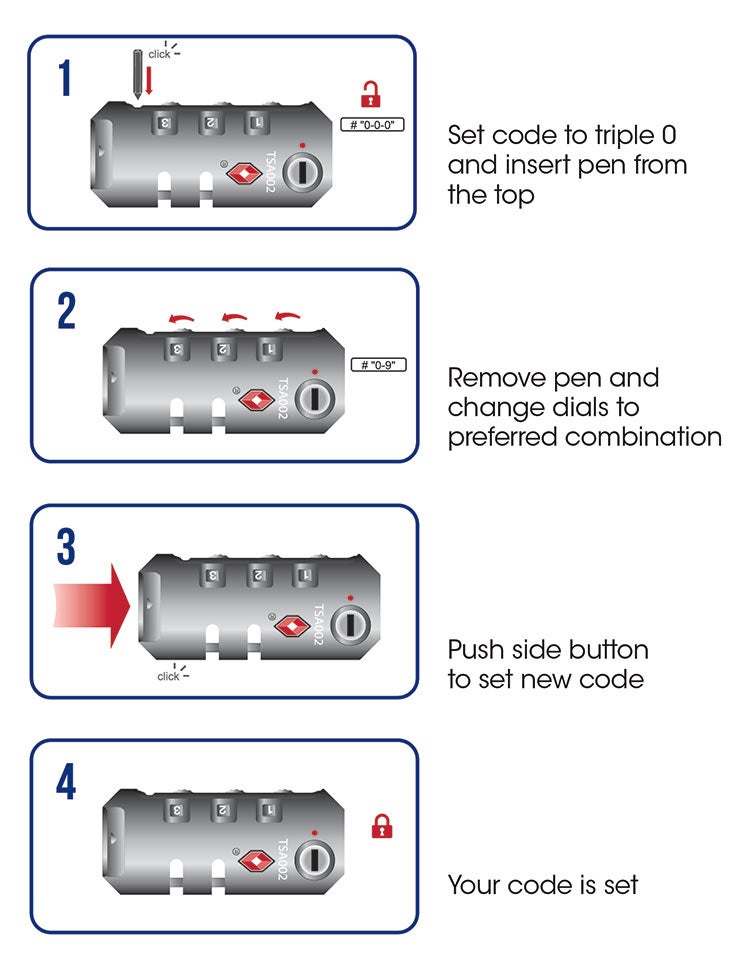 1

click

3 2 1

TSA002

# "0-0-0"

Set code to triple 0 and insert pen from the top

2

3 2 1

TSA002

# "0-9"

Remove pen and change dials to preferred combination

3

3 2 1

TSA002

click

Push side button to set new code

4

3 2 1

TSA002

Your code is set